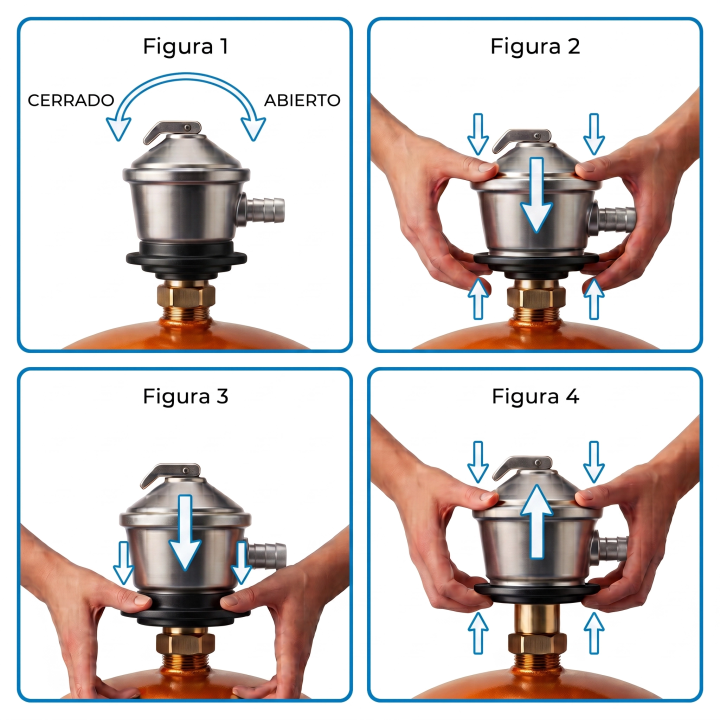 Figura 1

CERRADO

ABIERTO

Figura 2

Figura 3

Figura 4